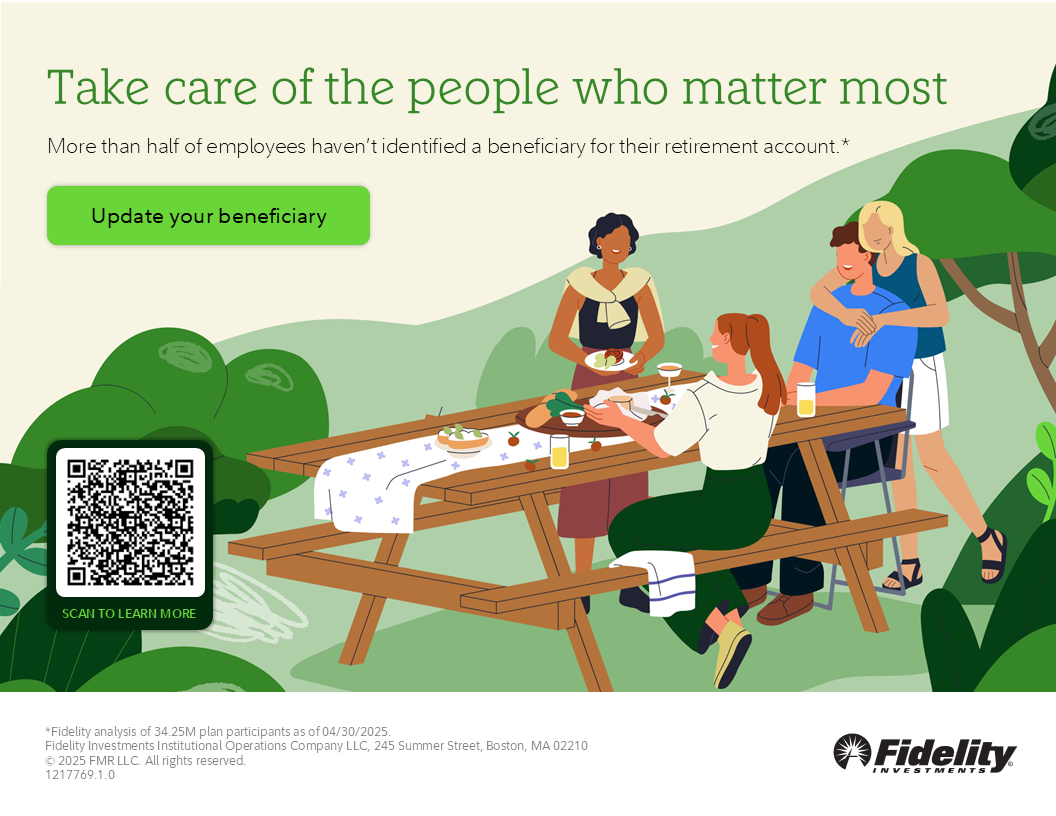 Take care of the people who matter most

More than half of employees haven't identified a beneficiary for their retirement account.*

Update your beneficiary

SCAN TO LEARN MORE

*Fidelity analysis of 34.25M plan participants as of 04/30/2025.
Fidelity Investments Institutional Operations Company LLC, 245 Summer Street, Boston, MA 02210
© 2025 FMR LLC. All rights reserved.
1217769.1.0

Fidelity INVESTMENTS